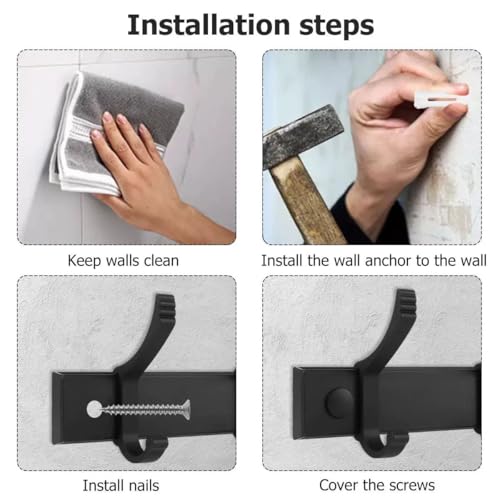 Installation steps

Keep walls clean

Install the wall anchor to the wall

Install nails

Cover the screws