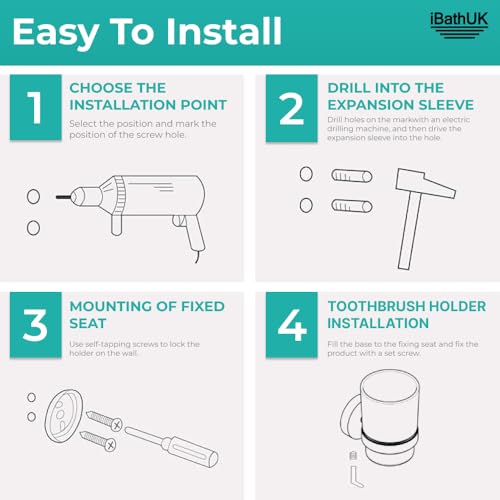 Easy To Install

iBathUK

1

CHOOSE THE INSTALLATION POINT

Select the position and mark the position of the screw hole.

2

DRILL INTO THE EXPANSION SLEEVE

Drill holes on the markwith an electric drilling machine, and then drive the expansion sleeve into the hole.

3

MOUNTING OF FIXED SEAT

Use self-tapping screws to lock the holder on the wall.

4

TOOTHBRUSH HOLDER INSTALLATION

Fill the base to the fixing seat and fix the product with a set screw.