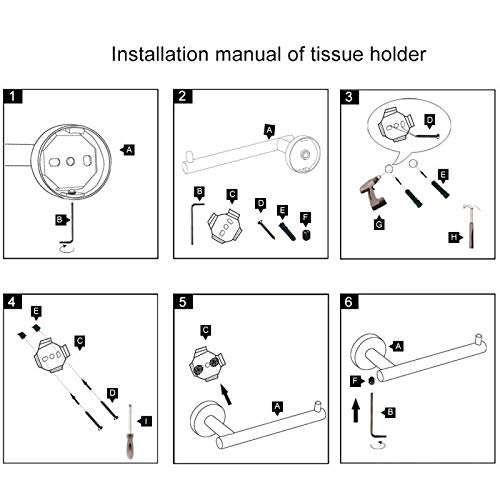 Installation manual of tissue holder

1
A
B

2
A
B
C
D
E
F

3
D
E
G
H

4
E
C
D
I

5
C
A

6
A
F
B