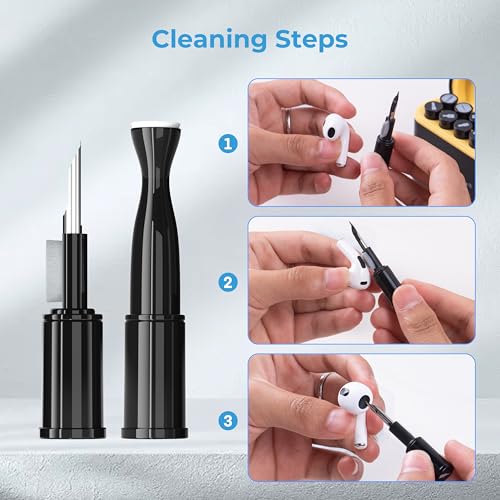 Cleaning Steps

1

2

3