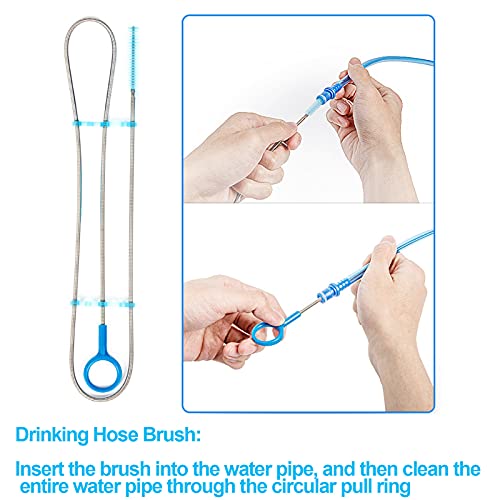 Drinking Hose Brush:

Insert the brush into the water pipe, and then clean the entire water pipe through the circular pull ring