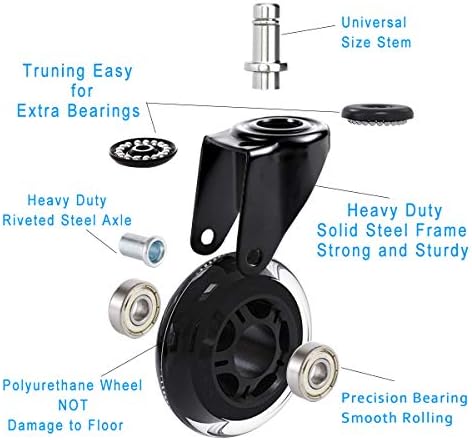 Universal Size Stem

Truning Easy for Extra Bearings

Heavy Duty Riveted Steel Axle

Heavy Duty Solid Steel Frame Strong and Sturdy

Polyurethane Wheel NOT Damage to Floor

Precision Bearing Smooth Rolling