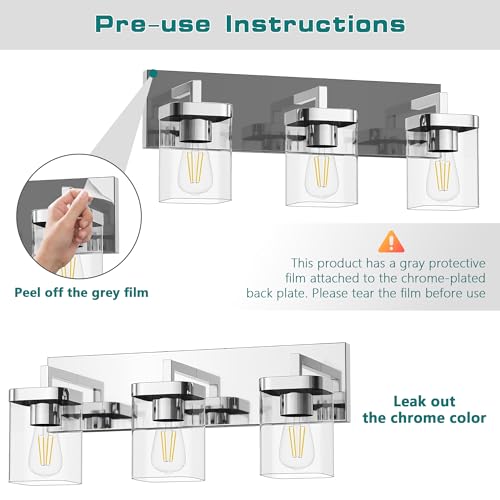 Pre-use Instructions

Peel off the grey film

This product has a gray protective film attached to the chrome-plated back plate. Please tear the film before use

Leak out the chrome color