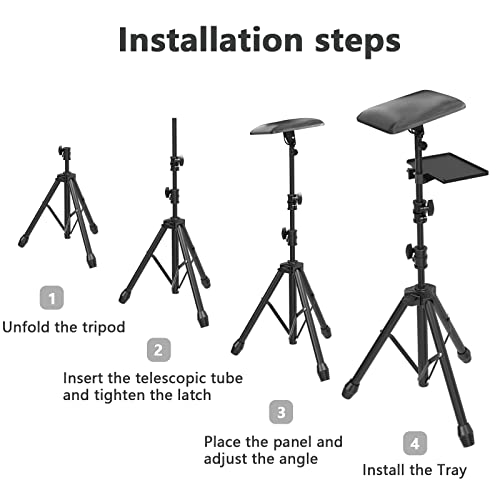 Installation steps

1
Unfold the tripod

2
Insert the telescopic tube and tighten the latch

3
Place the panel and adjust the angle

4
Install the Tray