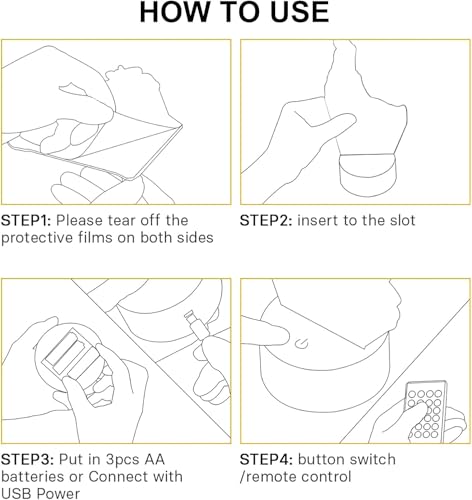 HOW TO USE

STEP1: Please tear off the protective films on both sides

STEP2: insert to the slot

STEP3: Put in 3pcs AA batteries or Connect with USB Power

STEP4: button switch /remote control