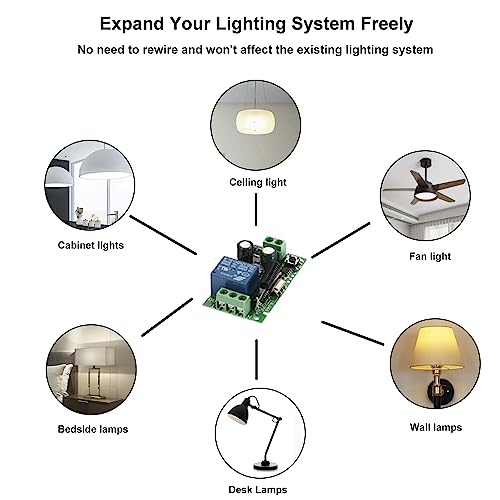 Expand Your Lighting System Freely

No need to rewire and won't affect the existing lighting system

Ceiling light

Cabinet lights

Fan light

Bedside lamps

Wall lamps

Desk Lamps