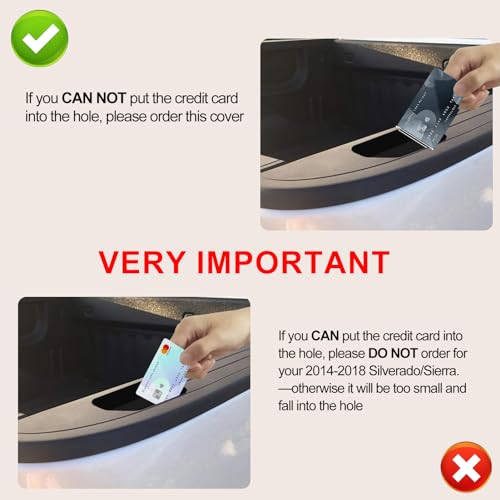 If you CAN NOT put the credit card into the hole, please order this cover

VERY IMPORTANT

If you CAN put the credit card into the hole, please DO NOT order for your 2014-2018 Silverado/Sierra. —otherwise it will be too small and fall into the hole