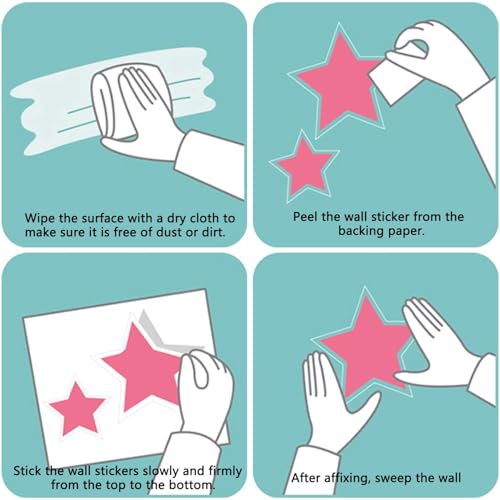 Wipe the surface with a dry cloth to make sure it is free of dust or dirt.

Peel the wall sticker from the backing paper.

Stick the wall stickers slowly and firmly from the top to the bottom.

After affixing, sweep the wall