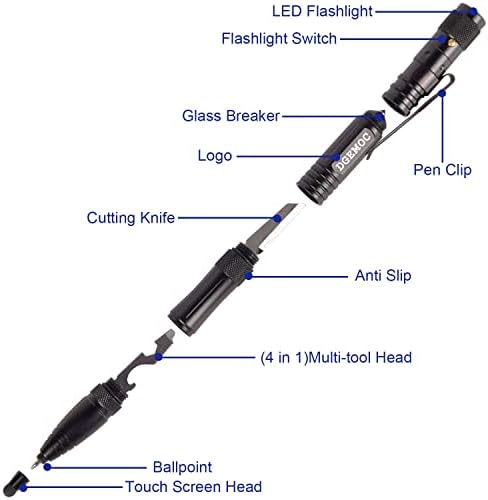 LED Flashlight
Flashlight Switch
Glass Breaker
Logo
DGEMOC
Pen Clip
Cutting Knife
Anti Slip
(4 in 1)Multi-tool Head
Ballpoint
Touch Screen Head