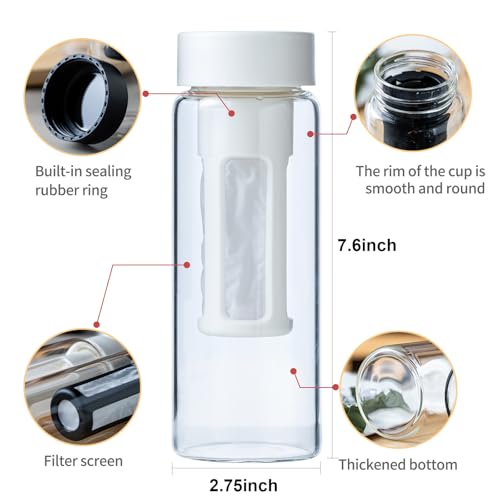 Built-in sealing rubber ring

The rim of the cup is smooth and round

7.6inch

Filter screen

Thickened bottom

2.75inch