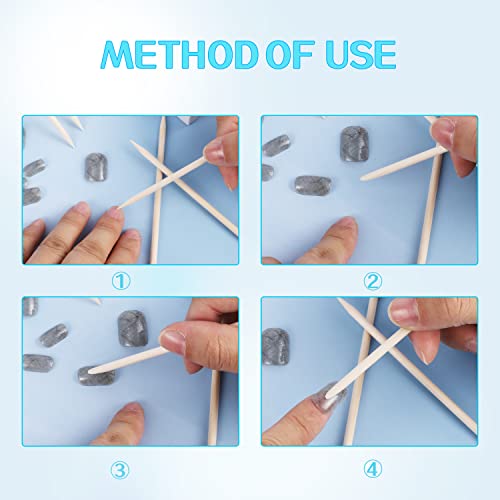 METHOD OF USE

①

②

③

④