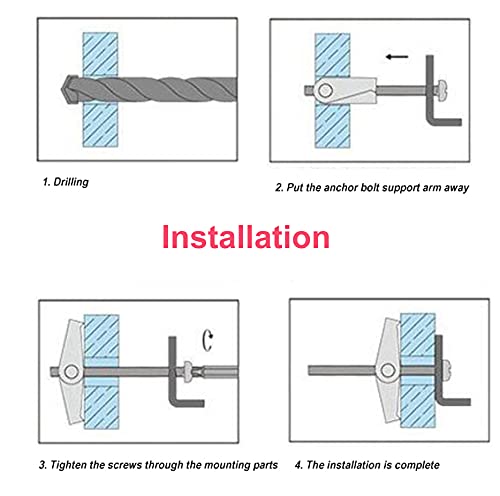 1. Drilling

2. Put the anchor bolt support arm away

Installation

3. Tighten the screws through the mounting parts

4. The installation is complete