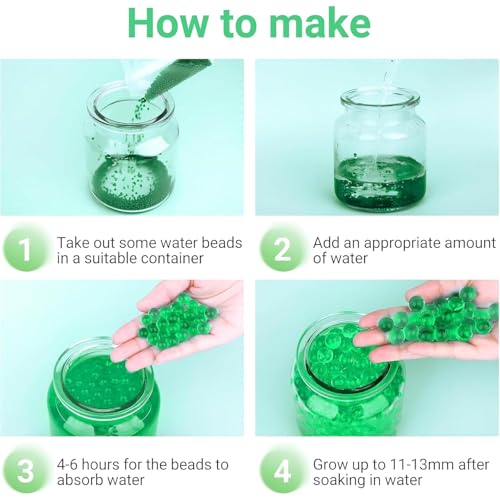 How to make

1 Take out some water beads in a suitable container

2 Add an appropriate amount of water

3 4-6 hours for the beads to absorb water

4 Grow up to 11-13mm after soaking in water