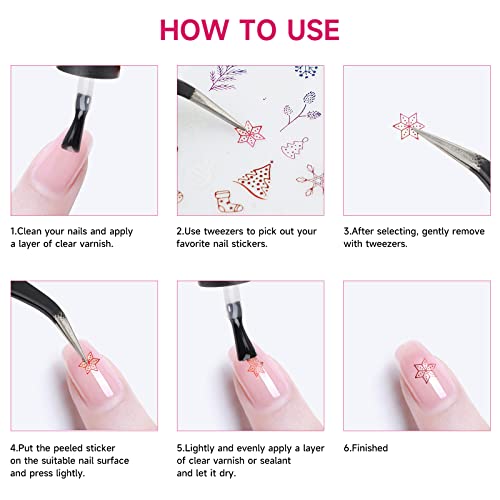 HOW TO USE

1.Clean your nails and apply a layer of clear varnish.

2.Use tweezers to pick out your favorite nail stickers.

3.After selecting, gently remove with tweezers.

4.Put the peeled sticker on the suitable nail surface and press lightly.

5.Lightly and evenly apply a layer of clear varnish or sealant and let it dry.

6.Finished