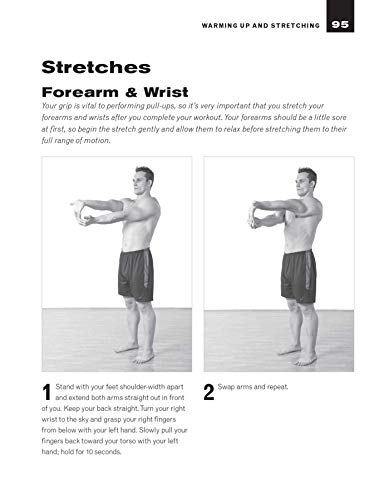 WARMING UP AND STRETCHING 95

Stretches

Forearm & Wrist

Your grip is vital to performing pull-ups, so it's very important that you stretch your forearms and wrists after you complete your workout. Your forearms should be a little sore at first, so begin the stretch gently and allow them to relax before stretching them to their full range of motion.

1 Stand with your feet shoulder-width apart and extend both arms straight out in front of you. Keep your back straight. Turn your right wrist to the sky and grasp your right fingers from below with your left hand. Slowly pull your fingers back toward your torso with your left hand; hold for 10 seconds.

2 Swap arms and repeat.