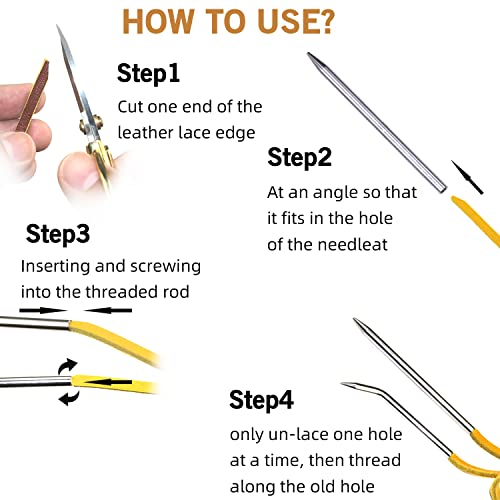 HOW TO USE?

Step1
Cut one end of the leather lace edge

Step2
At an angle so that it fits in the hole of the needleat

Step3
Inserting and screwing into the threaded rod

Step4
only un-lace one hole at a time, then thread along the old hole