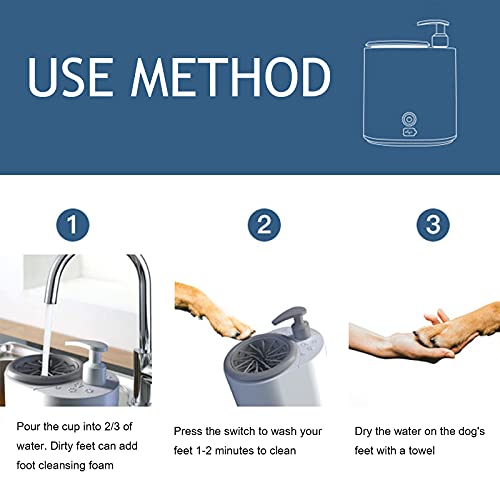 USE METHOD

1

Pour the cup into 2/3 of water. Dirty feet can add foot cleansing foam

2

Press the switch to wash your feet 1-2 minutes to clean

3

Dry the water on the dog's feet with a towel