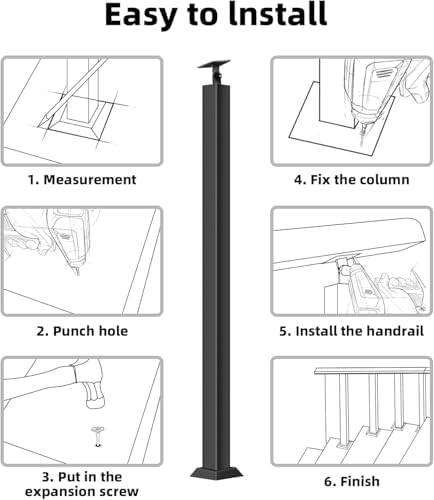 Easy to lnstall

1. Measurement

2. Punch hole

3. Put in the expansion screw

4. Fix the column

5. Install the handrail

6. Finish