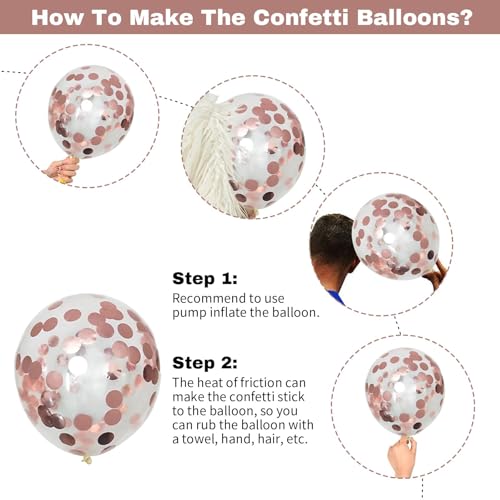 How To Make The Confetti Balloons?

Step 1:

Recommend to use pump inflate the balloon.

Step 2:

The heat of friction can make the confetti stick to the balloon, so you can rub the balloon with a towel, hand, hair, etc.