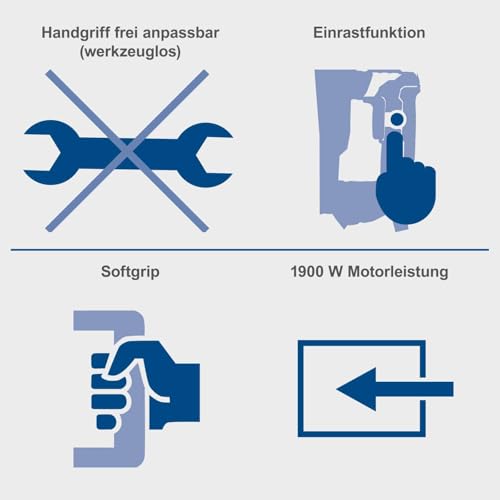 Handgriff frei anpassbar (werkzeuglos)

Einrastfunktion

Softgrip

1900 W Motorleistung