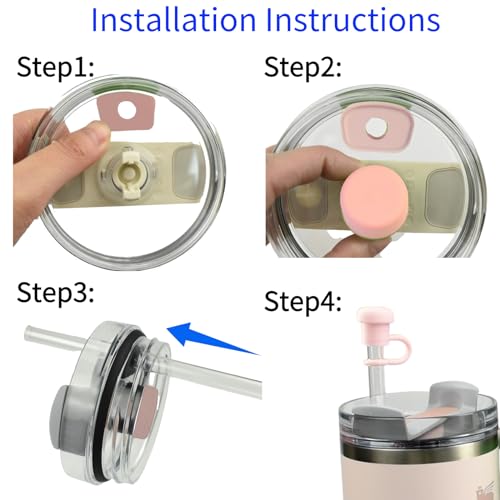 Installation Instructions

Step1:

Step2:

Step3:

Step4: