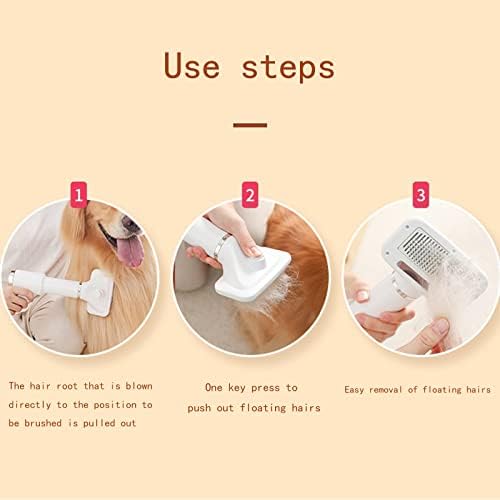 Use steps

1

2

3

The hair root that is blown directly to the position to be brushed is pulled out

One key press to push out floating hairs

Easy removal of floating hairs