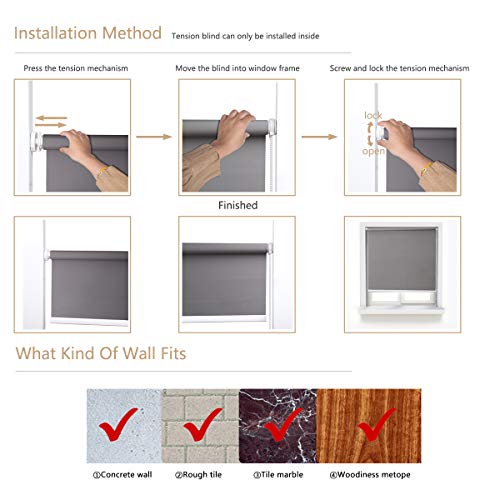 Installation Method Tension blind can only be installed inside

Press the tension mechanism

Move the blind into window frame

Screw and lock the tension mechanism

lock

open

Finished

What Kind Of Wall Fits

①Concrete wall ②Rough tile ③Tile marble ④Woodiness metope