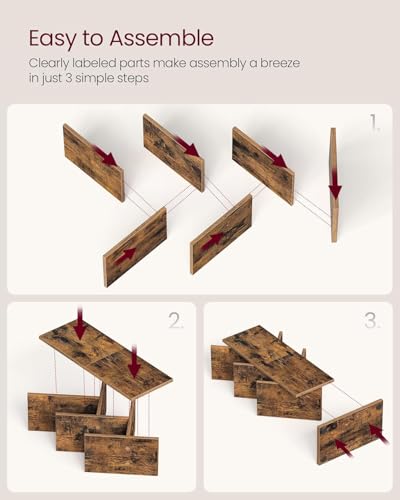 Easy to Assemble

Clearly labeled parts make assembly a breeze in just 3 simple steps

1.

2.

3.