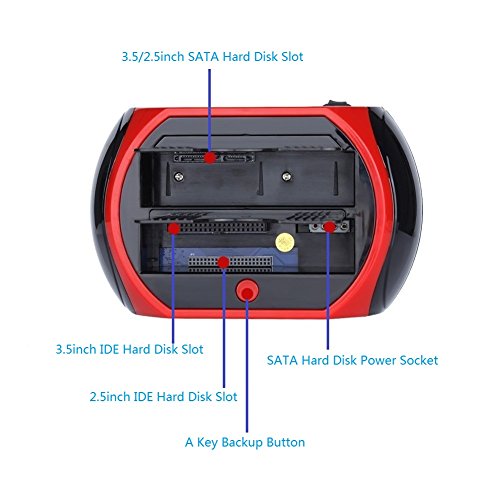 3.5/2.5inch SATA Hard Disk Slot

3.5inch IDE Hard Disk Slot

SATA Hard Disk Power Socket

2.5inch IDE Hard Disk Slot

A Key Backup Button