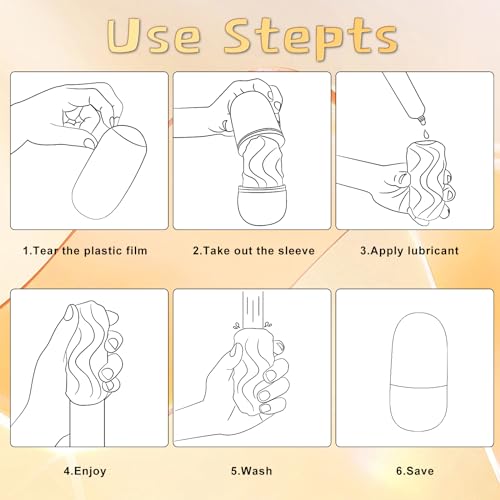 Use Stepts

1.Tear the plastic film

2.Take out the sleeve

3.Apply lubricant

4.Enjoy

5.Wash

6.Save