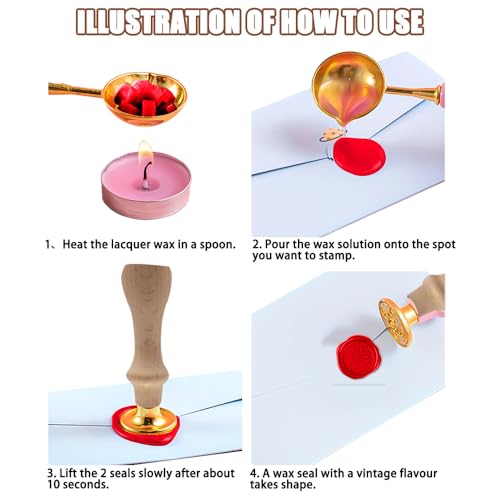 ILLUSTRATION OF HOW TO USE

1、Heat the lacquer wax in a spoon.

2. Pour the wax solution onto the spot you want to stamp.

3. Lift the 2 seals slowly after about 10 seconds.

4. A wax seal with a vintage flavour takes shape.