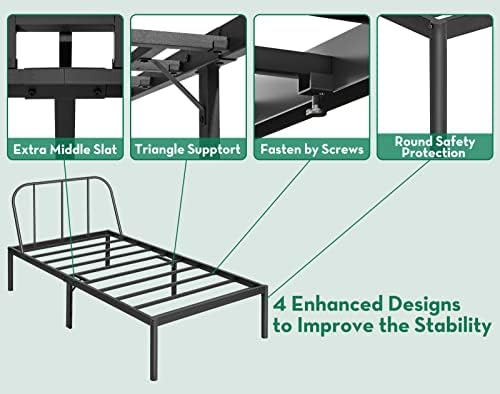 Extra Middle Slat

Triangle Supptort

Fasten by Screws

Round Safety Protection

4 Enhanced Designs to Improve the Stability