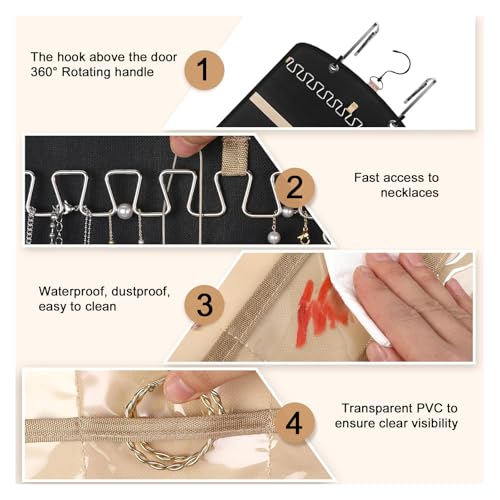 The hook above the door
360° Rotating handle

1

2

Fast access to
necklaces

Waterproof, dustproof,
easy to clean

3

4

Transparent PVC to
ensure clear visibility