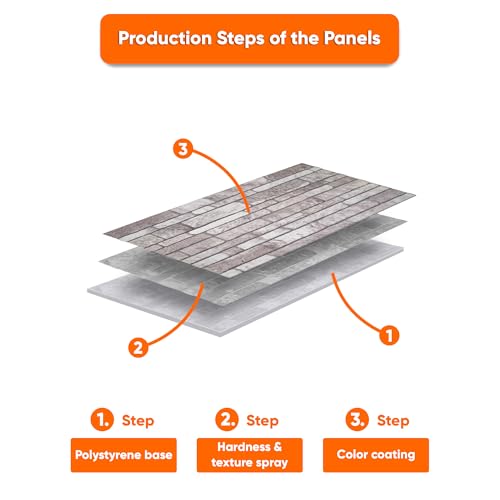 Production Steps of the Panels

3

2

1

1. Step
Polystyrene base

2. Step
Hardness & texture spray

3. Step
Color coating