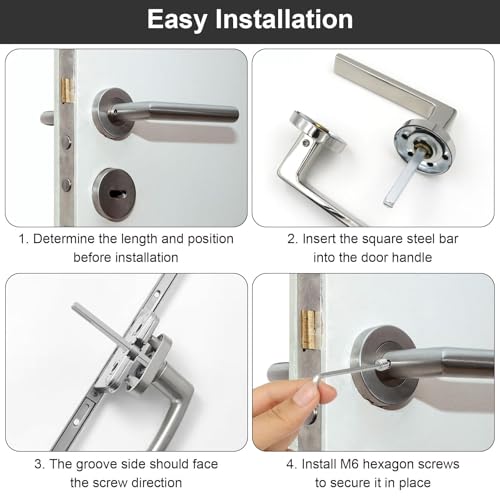 Easy Installation

1. Determine the length and position before installation

2. Insert the square steel bar into the door handle

3. The groove side should face the screw direction

4. Install M6 hexagon screws to secure it in place