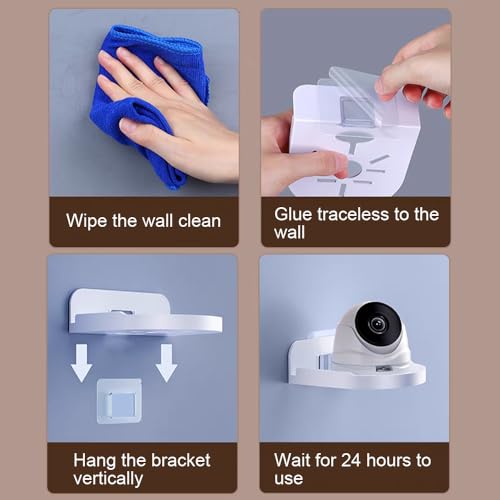 Wipe the wall clean

Glue traceless to the wall

Hang the bracket vertically

Wait for 24 hours to use