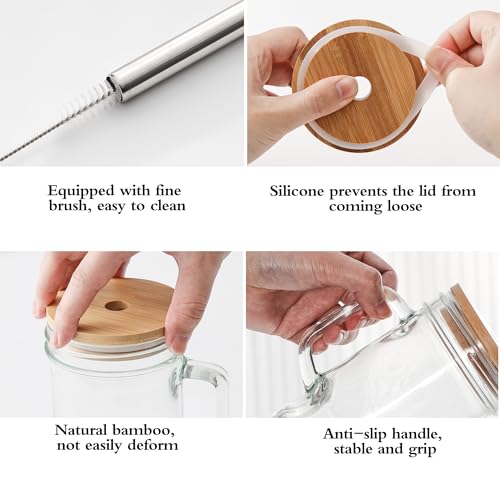 Equipped with fine brush, easy to clean

Silicone prevents the lid from coming loose

Natural bamboo, not easily deform

Anti-slip handle, stable and grip