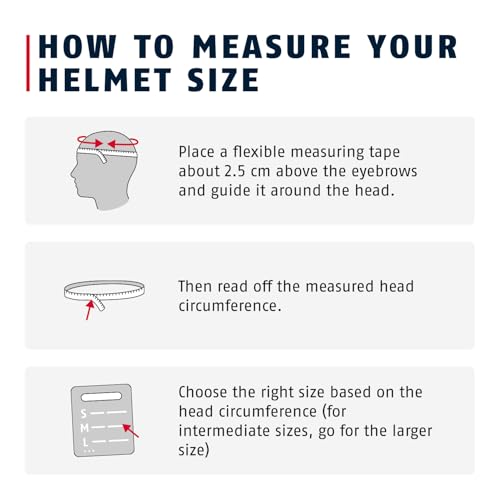 HOW TO MEASURE YOUR HELMET SIZE

Place a flexible measuring tape about 2.5 cm above the eyebrows and guide it around the head.

Then read off the measured head circumference.

S
M
L
...

Choose the right size based on the head circumference (for intermediate sizes, go for the larger size)