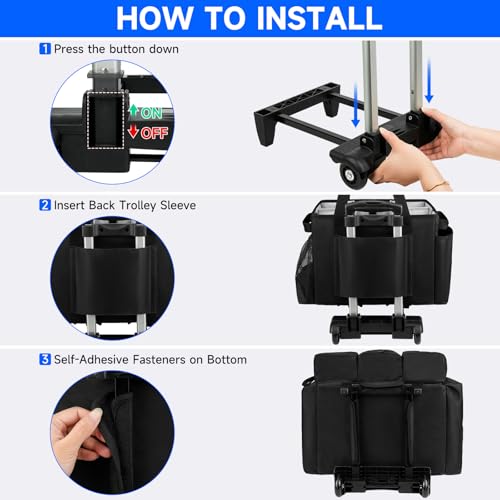 HOW TO INSTALL

1 Press the button down

ON
OFF

2 Insert Back Trolley Sleeve

3 Self-Adhesive Fasteners on Bottom