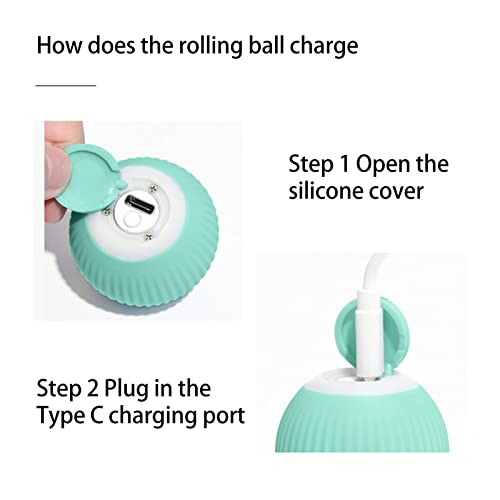 How does the rolling ball charge

Step 1 Open the silicone cover

Step 2 Plug in the Type C charging port