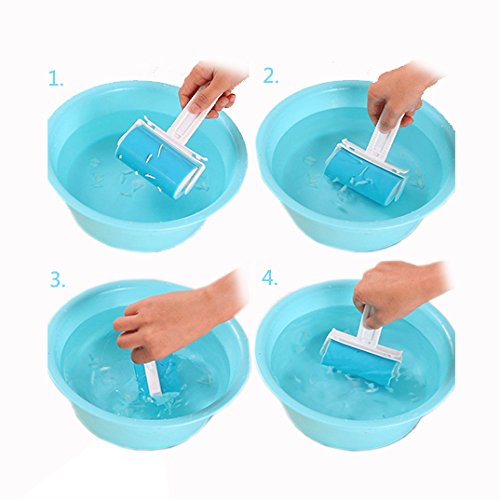 1.

2.

3.

4.