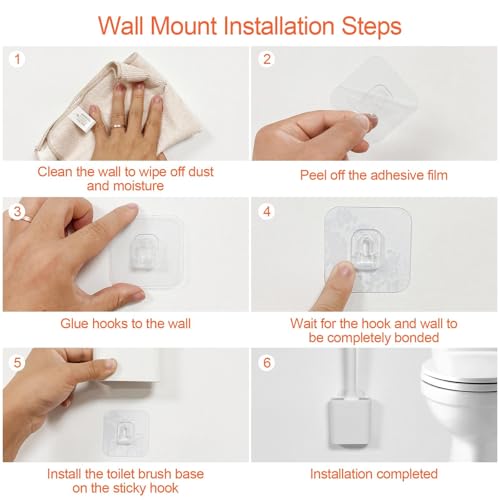 Wall Mount Installation Steps

1

Clean the wall to wipe off dust and moisture

2

Peel off the adhesive film

3

Glue hooks to the wall

4

Wait for the hook and wall to be completely bonded

5

Install the toilet brush base on the sticky hook

6

Installation completed