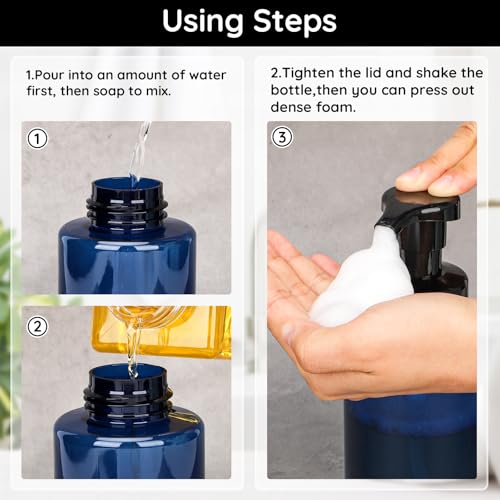 Using Steps

1.Pour into an amount of water first, then soap to mix.

①

②

2.Tighten the lid and shake the bottle,then you can press out dense foam.

③