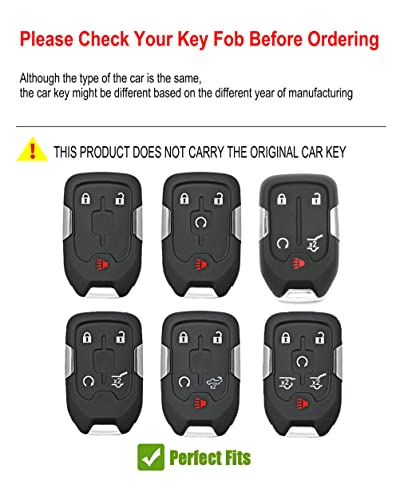 Please Check Your Key Fob Before Ordering

Although the type of the car is the same,
the car key might be different based on the different year of manufacturing

THIS PRODUCT DOES NOT CARRY THE ORIGINAL CAR KEY

x2

x2

x2

x2 x2

Perfect Fits