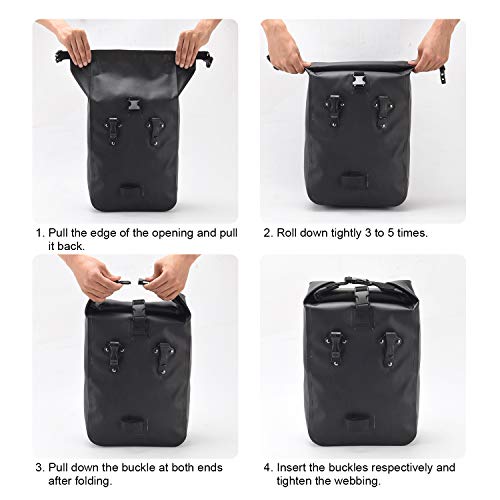 1. Pull the edge of the opening and pull it back.

2. Roll down tightly 3 to 5 times.

3. Pull down the buckle at both ends after folding.

4. Insert the buckles respectively and tighten the webbing.