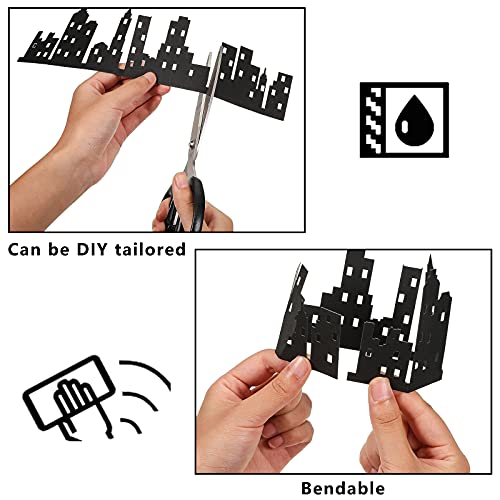 Can be DIY tailored

Bendable