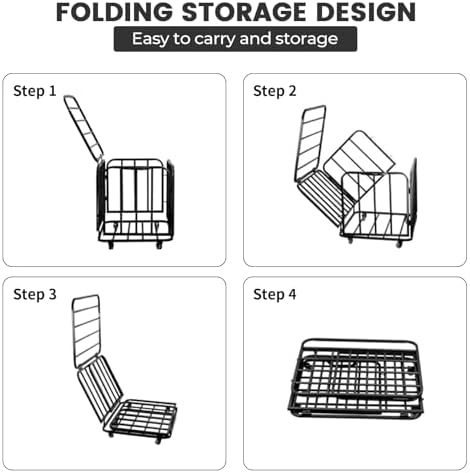 FOLDING STORAGE DESIGN

Easy to carry and storage

Step 1

Step 2

Step 3

Step 4