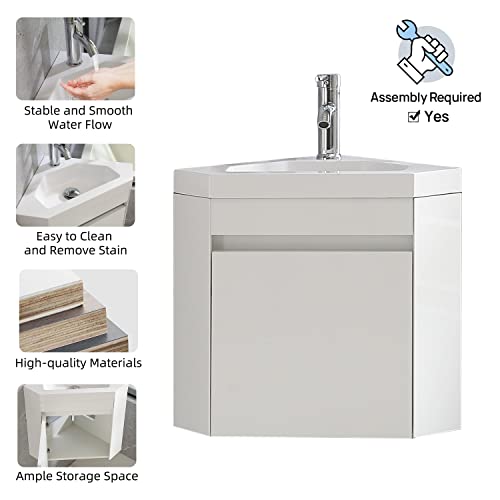 Stable and Smooth Water Flow

Easy to Clean and Remove Stain

High-quality Materials

Ample Storage Space

Assembly Required
☑ Yes