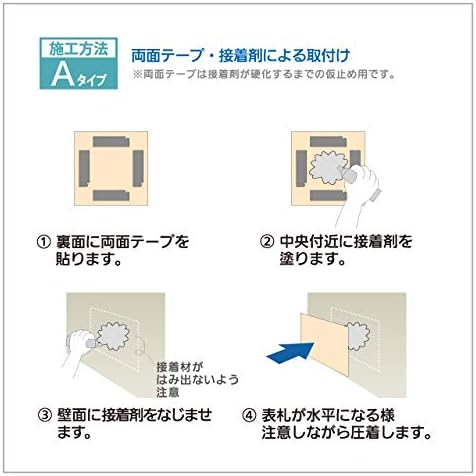 施工方法
Aタイプ

両面テープ・接着剤による取付け
※両面テープは接着剤が硬化するまでの仮止め用です。

① 裏面に両面テープを貼ります。

② 中央付近に接着剤を塗ります。

接着材がはみ出ないよう注意

③ 壁面に接着剤をなじませます。

④ 表札が水平になる様注意しながら圧着します。