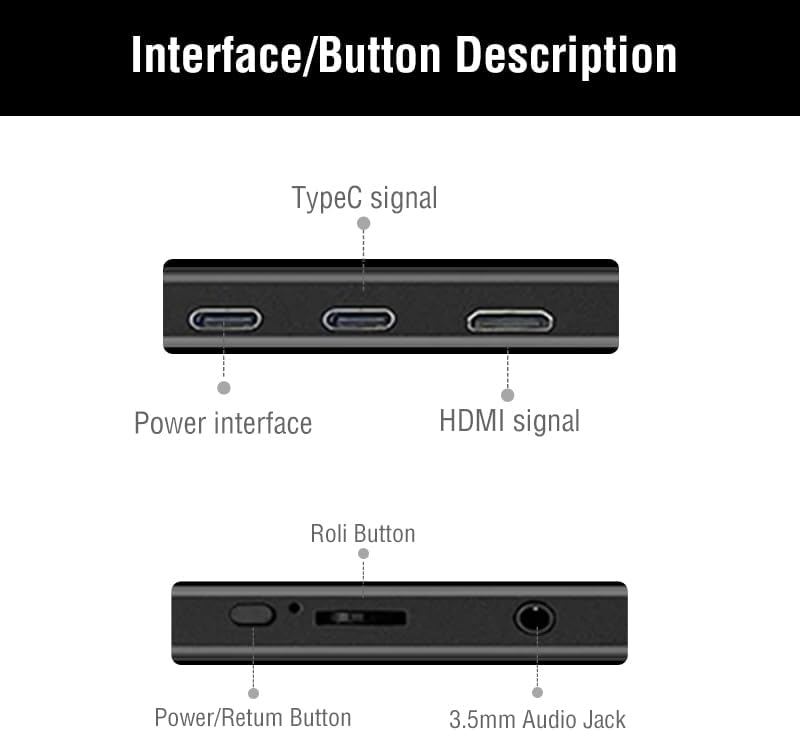 Interface/Button Description

TypeC signal

Power interface

HDMI signal

Roli Button

Power/Retum Button

3.5mm Audio Jack